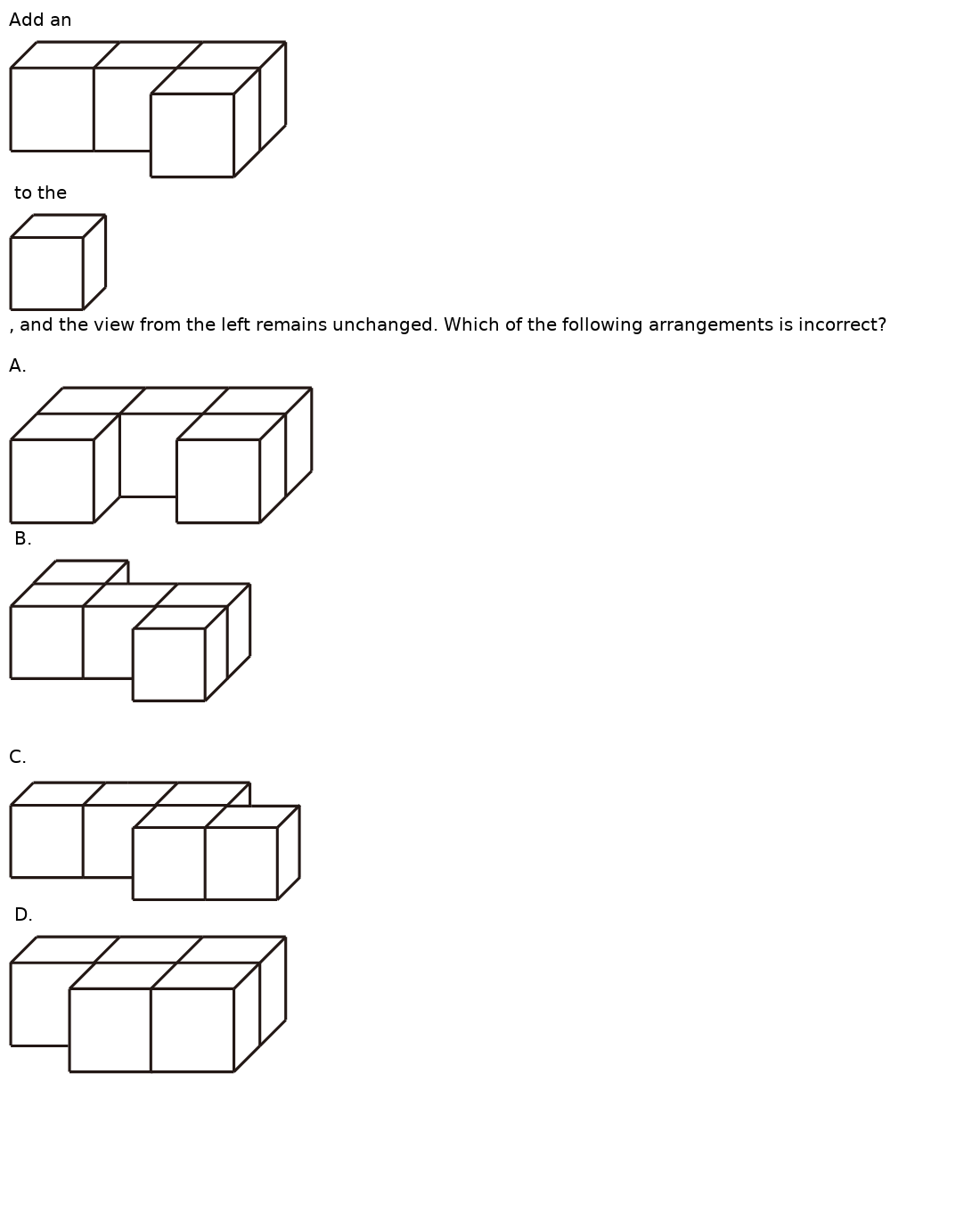 Add an

to the

, and the view from the left remains unchanged. Which of the following arrangements is incorrect?

A.

B.

C.

D.